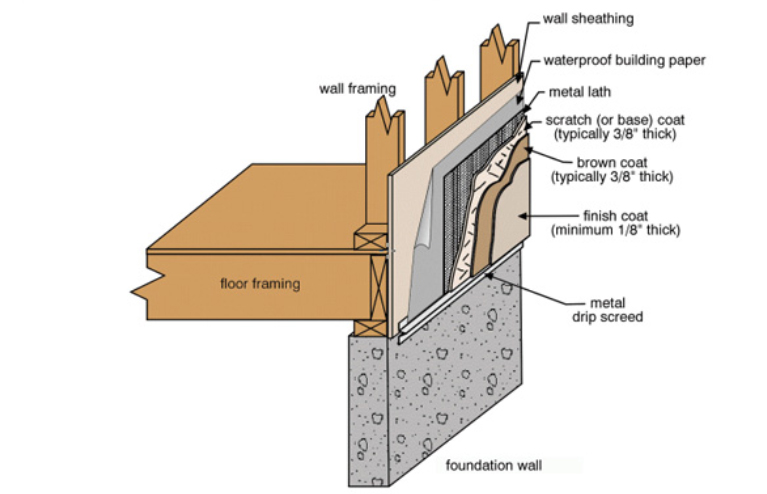 wall sheathing

waterproof building paper

wall framing

metal lath

scratch (or base) coat
(typically 3/8" thick)

brown coat
(typically 3/8" thick)

finish coat
(minimum 1/8" thick)

floor framing

metal
drip screed

foundation wall